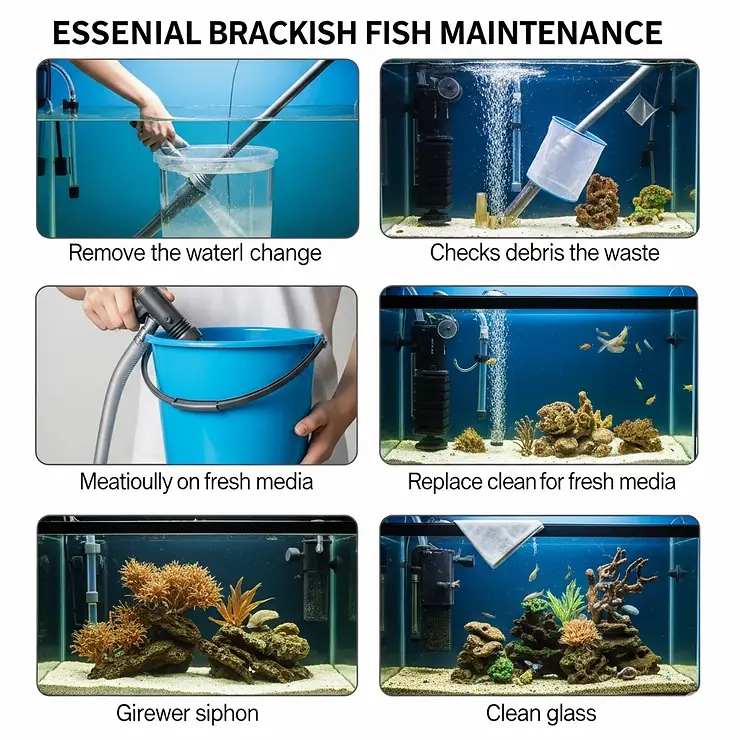 ESSENIAL BRACKISH FISH MAINTENANCE

Remove the waterl change

Checks debris the waste

Meatioully on fresh media

Replace clean for fresh media

Girewer siphon

Clean glass