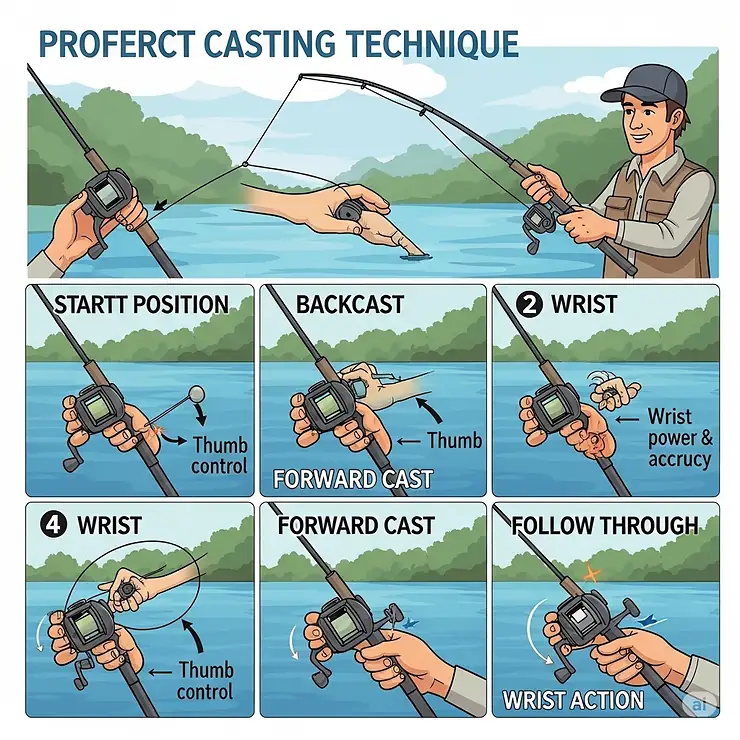 PROFERCT CASTING TECHNIQUE

STARTT POSITION

Thumb control

BACKCAST

Thumb

FORWARD CAST

2 WRIST

Wrist power & accrucy

4 WRIST

Thumb control

FORWARD CAST

FOLLOW THROUGH

WRIST ACTION

ai