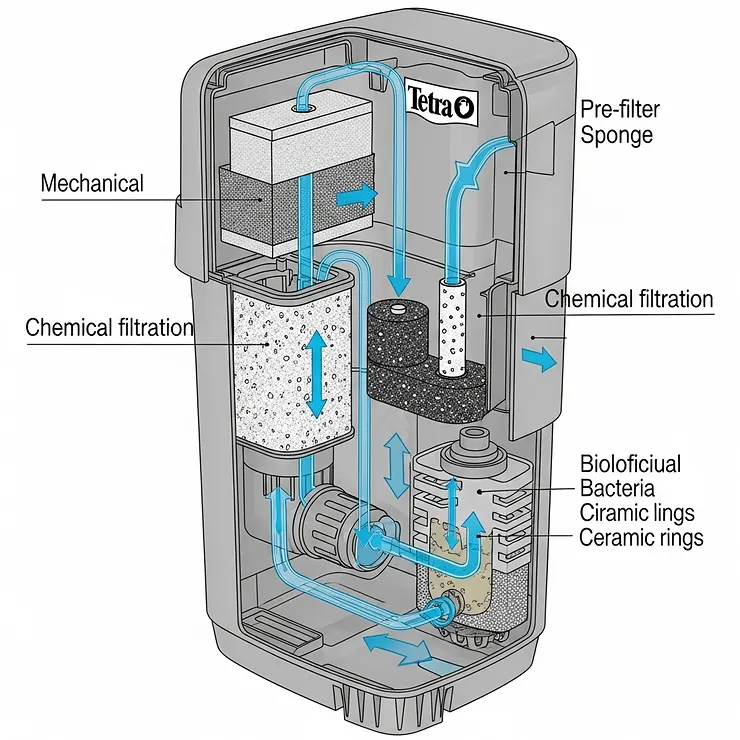 Tetra

Pre-filter Sponge

Mechanical

Chemical filtration

Chemical filtration

Bioloficiual Bacteria Ciramic lings Ceramic rings