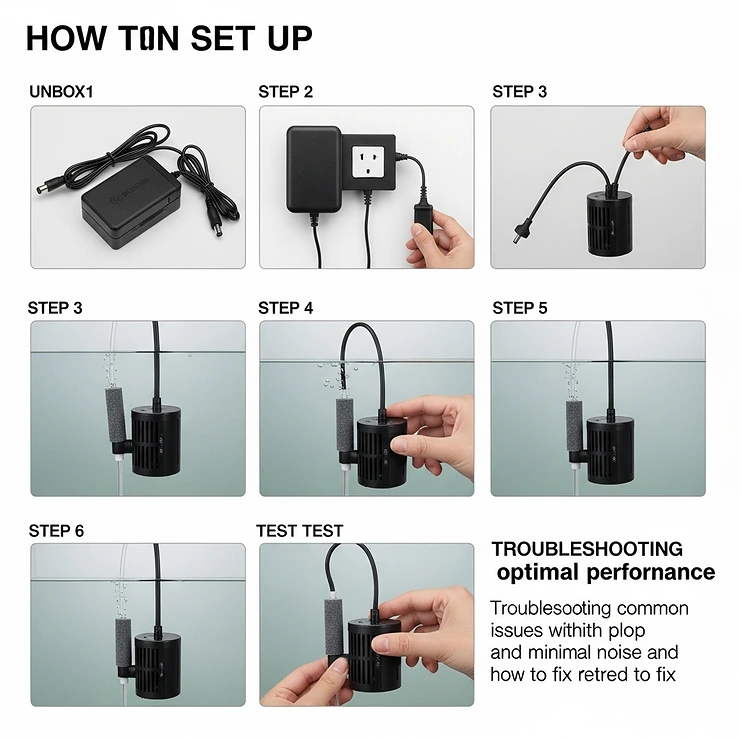 HOW TON SET UP

UNBOX1

STEP 2

STEP 3

STEP 3

STEP 4

STEP 5

STEP 6

TEST TEST

TROUBLESHOOTING
optimal perfornance

Troublesooting common issues withith plop and minimal noise and how to fix retred to fix