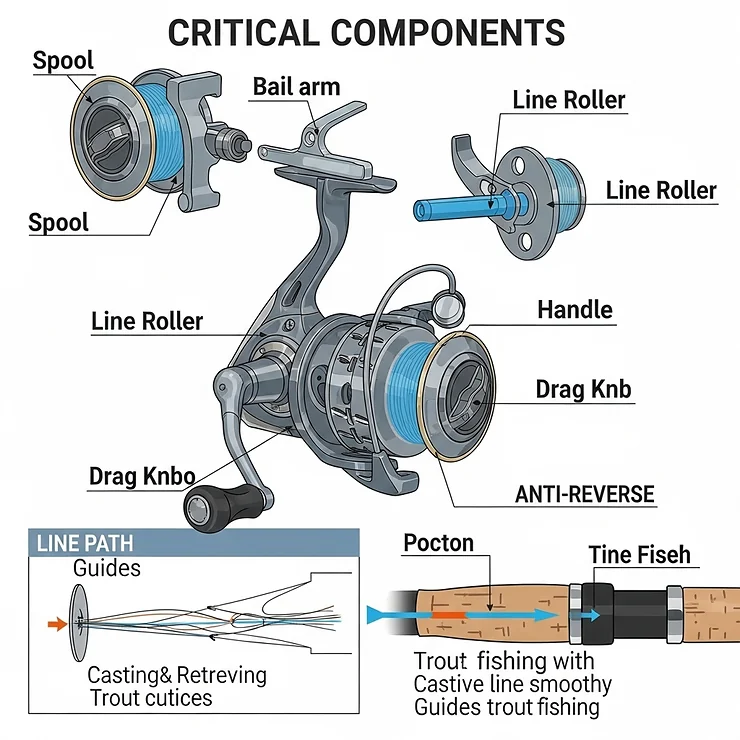 CRITICAL COMPONENTS

Spool

Bail arm

Line Roller

Line Roller

Spool

Line Roller

Handle

Drag Knb

Drag Knbo

ANTI-REVERSE

LINE PATH

Guides

Casting& Retreving
Trout cutices

Pocton

Tine Fiseh

Trout fishing with
Castive line smoothy
Guides trout fishing