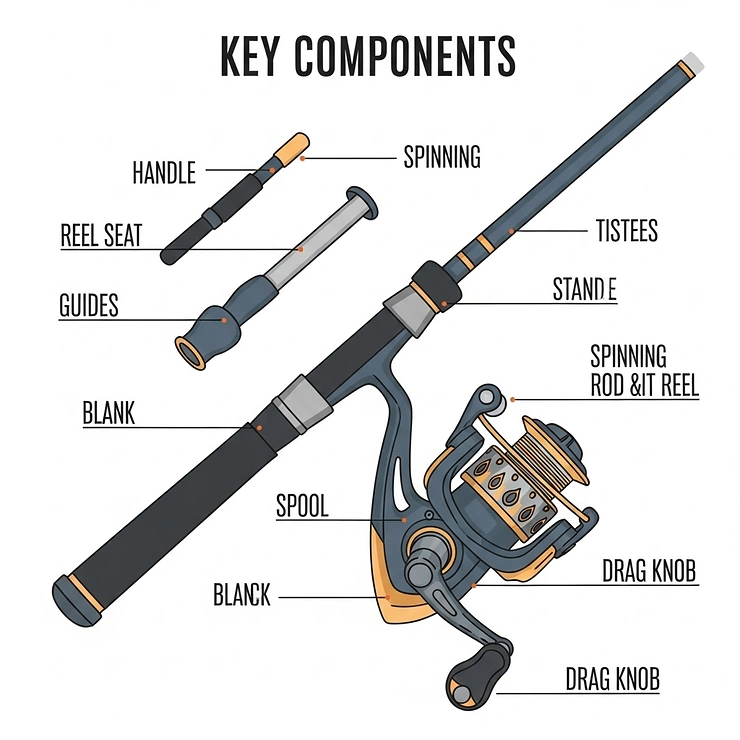 KEY COMPONENTS

HANDLE

SPINNING

REEL SEAT

TISTEES

GUIDES

STANDE

SPINNING ROD &IT REEL

BLANK

SPOOL

DRAG KNOB

BLANCK

DRAG KNOB