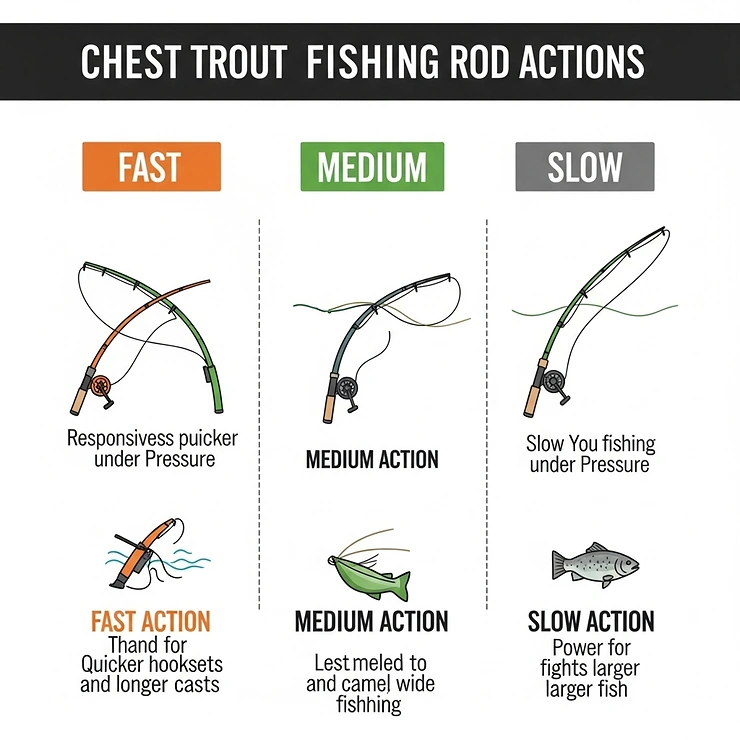 CHEST TROUT FISHING ROD ACTIONS

FAST

Responsivess puicker under Pressure

FAST ACTION
Thand for Quicker hooksets and longer casts

MEDIUM

MEDIUM ACTION

MEDIUM ACTION
Lest meled to and camel wide fishhing

SLOW

Slow You fishing under Pressure

SLOW ACTION
Power for fights larger larger fish