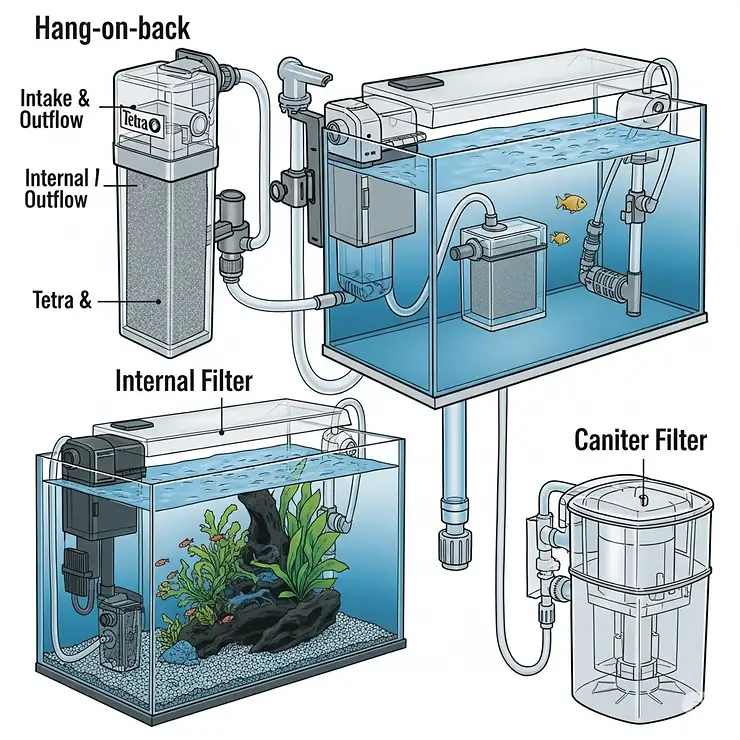 Hang-on-back

Intake & Outflow

Tetra

Internal / Outflow

Tetra &

Internal Filter

Caniter Filter