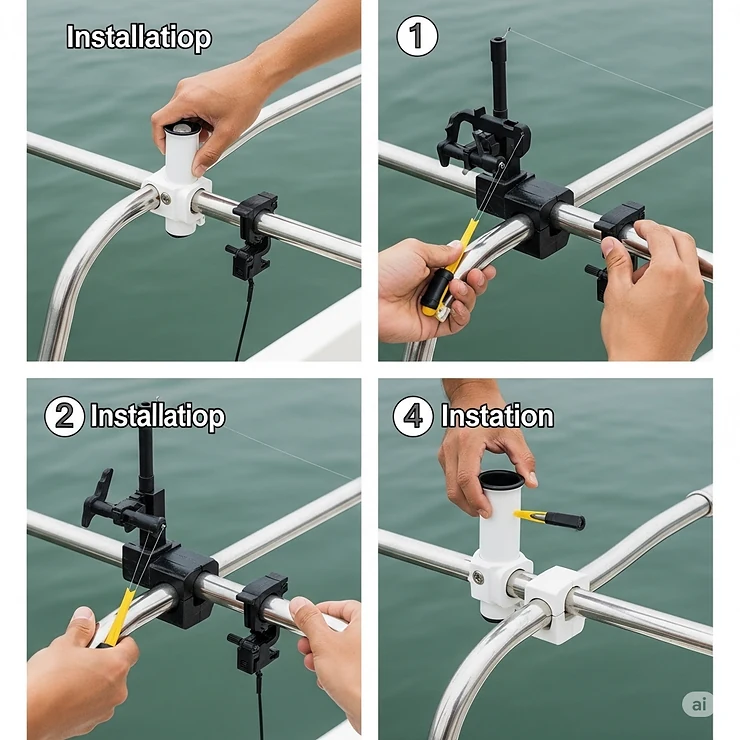 Installatiop

1

2 Installatiop

4 Instation

ai