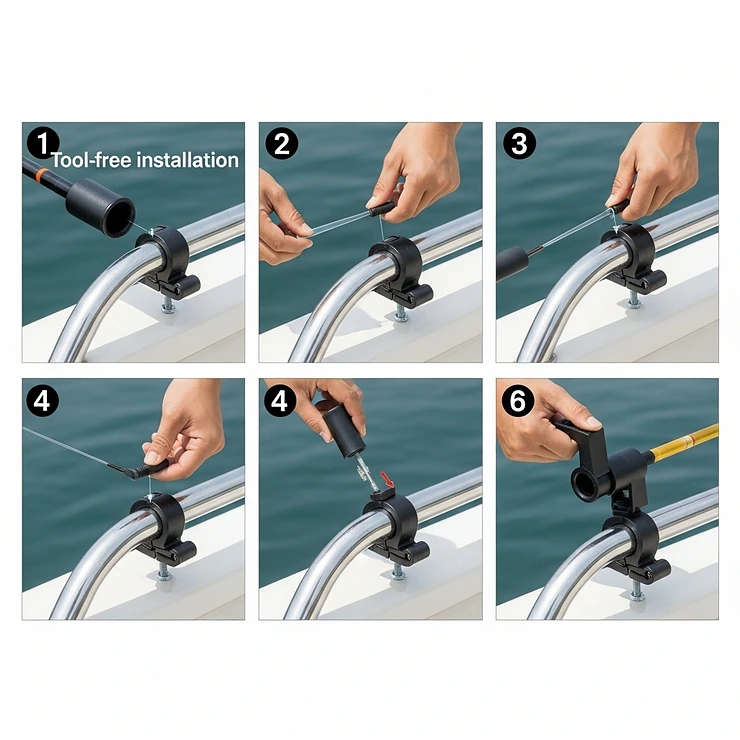 1
Tool-free installation

2

3

4

4

6