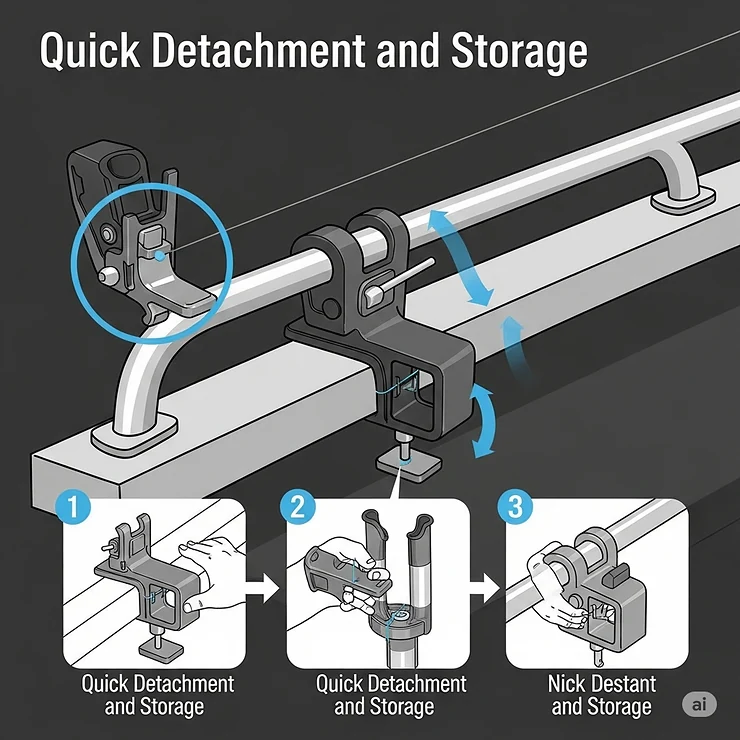 Quick Detachment and Storage

1

Quick Detachment and Storage

2

Quick Detachment and Storage

3

Nick Destant and Storage

ai