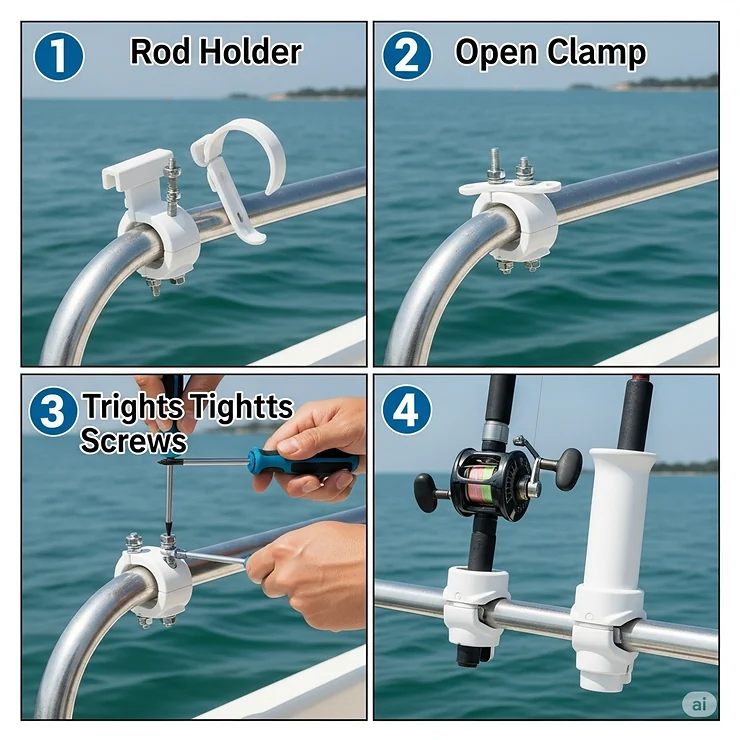 1 Rod Holder

2 Open Clamp

3 Trights Tightts Screws

4

ai