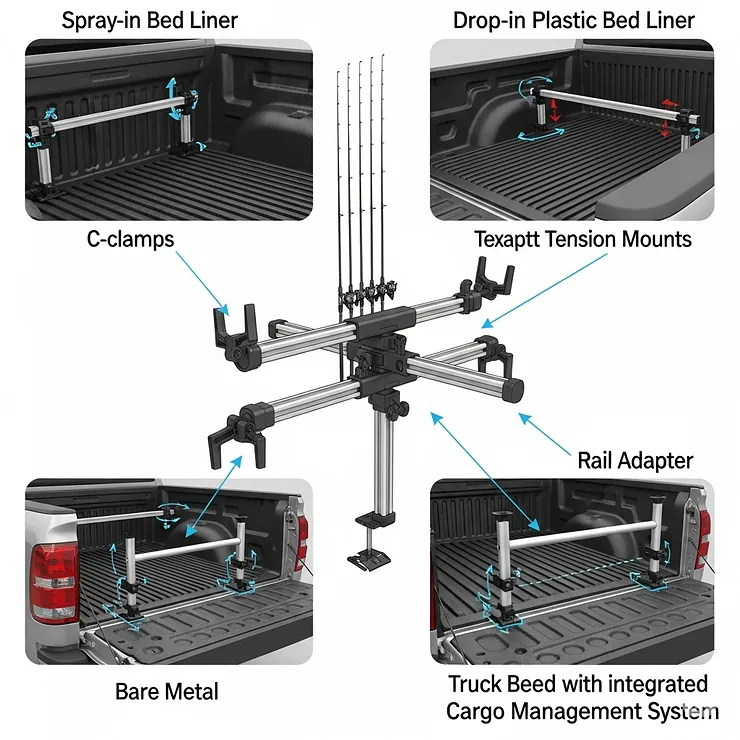 Spray-in Bed Liner

Drop-in Plastic Bed Liner

C-clamps

Texaptt Tension Mounts

Rail Adapter

Bare Metal

Truck Beed with integrated Cargo Management System