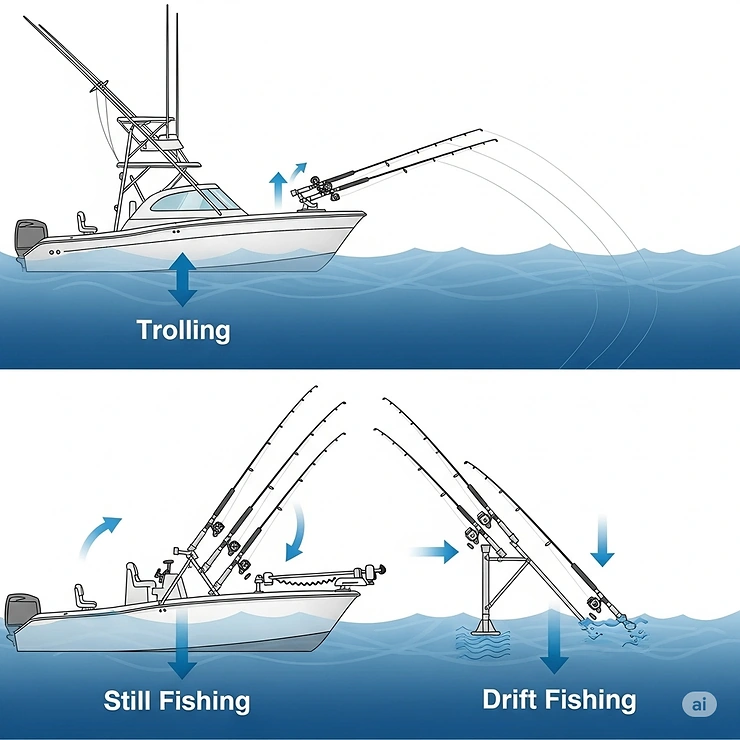 Trolling

Still Fishing

Drift Fishing

ai